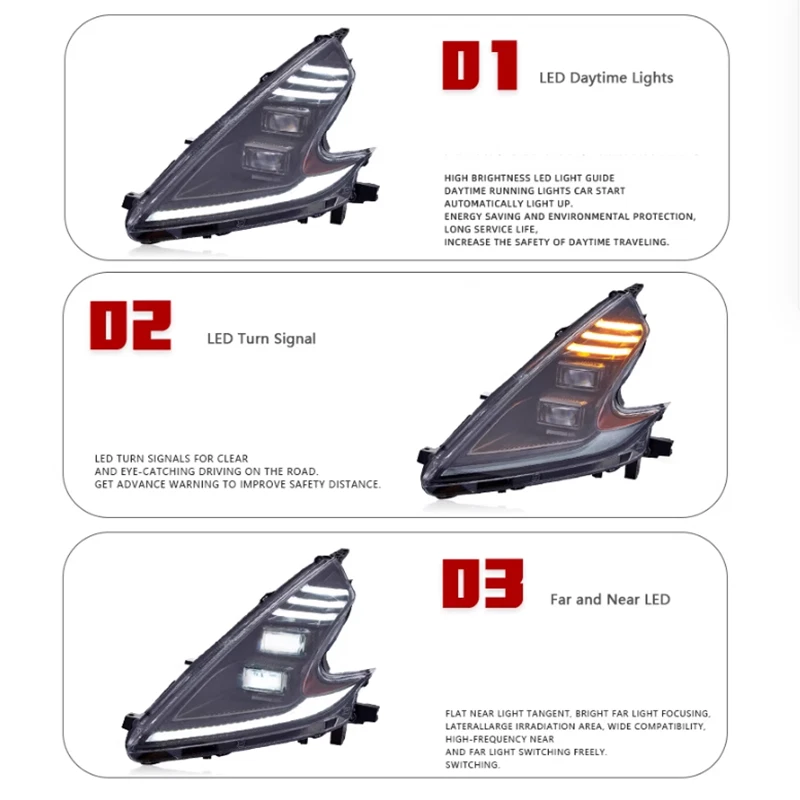 01

LED Daytime Lights

HIGH BRIGHTNESS LED LIGHT GUIDE
DAYTIME RUNNING LIGHTS CAR START
AUTOMATICALLY LIGHT UP.
ENERGY SAVING AND ENVIRONMENTAL PROTECTION,
LONG SERVICE LIFE,
INCREASE THE SAFETY OF DAYTIME TRAVELING.

02

LED Turn Signal

LED TURN SIGNALS FOR CLEAR
AND EYE-CATCHING DRIVING ON THE ROAD.
GET ADVANCE WARNING TO IMPROVE SAFETY DISTANCE.

03

Far and Near LED

FLAT NEAR LIGHT TANGENT, BRIGHT FAR LIGHT FOCUSING,
LATERALLARGE IRRADIATION AREA, WIDE COMPATIBILITY,
HIGH-FREQUENCY NEAR
AND FAR LIGHT SWITCHING FREELY.
SWITCHING.